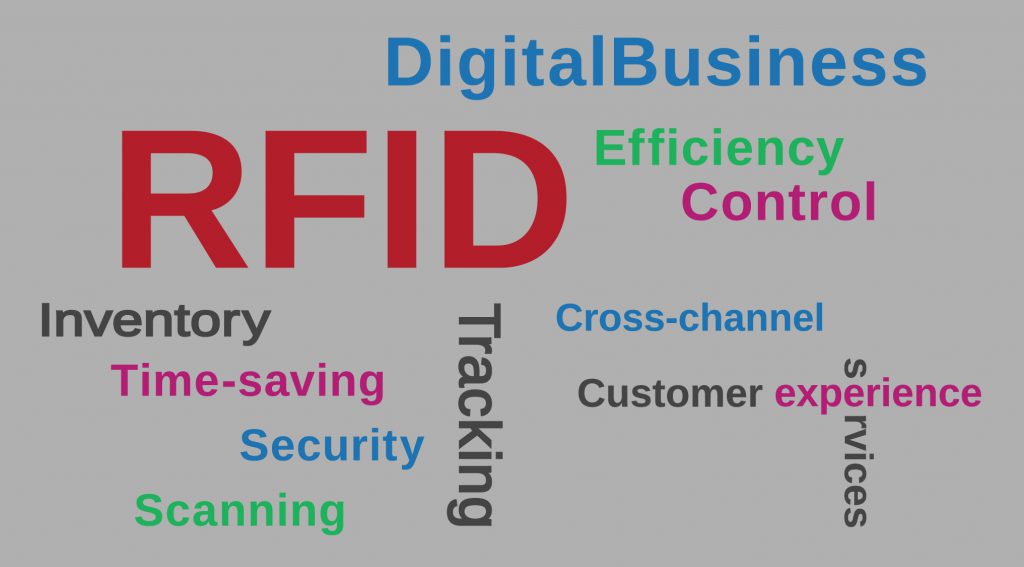 DigitalBusiness

RFID

Efficiency

Control

Inventory

Time-saving

Security

Scanning

Tracking

Cross-channel

Customer experience

services